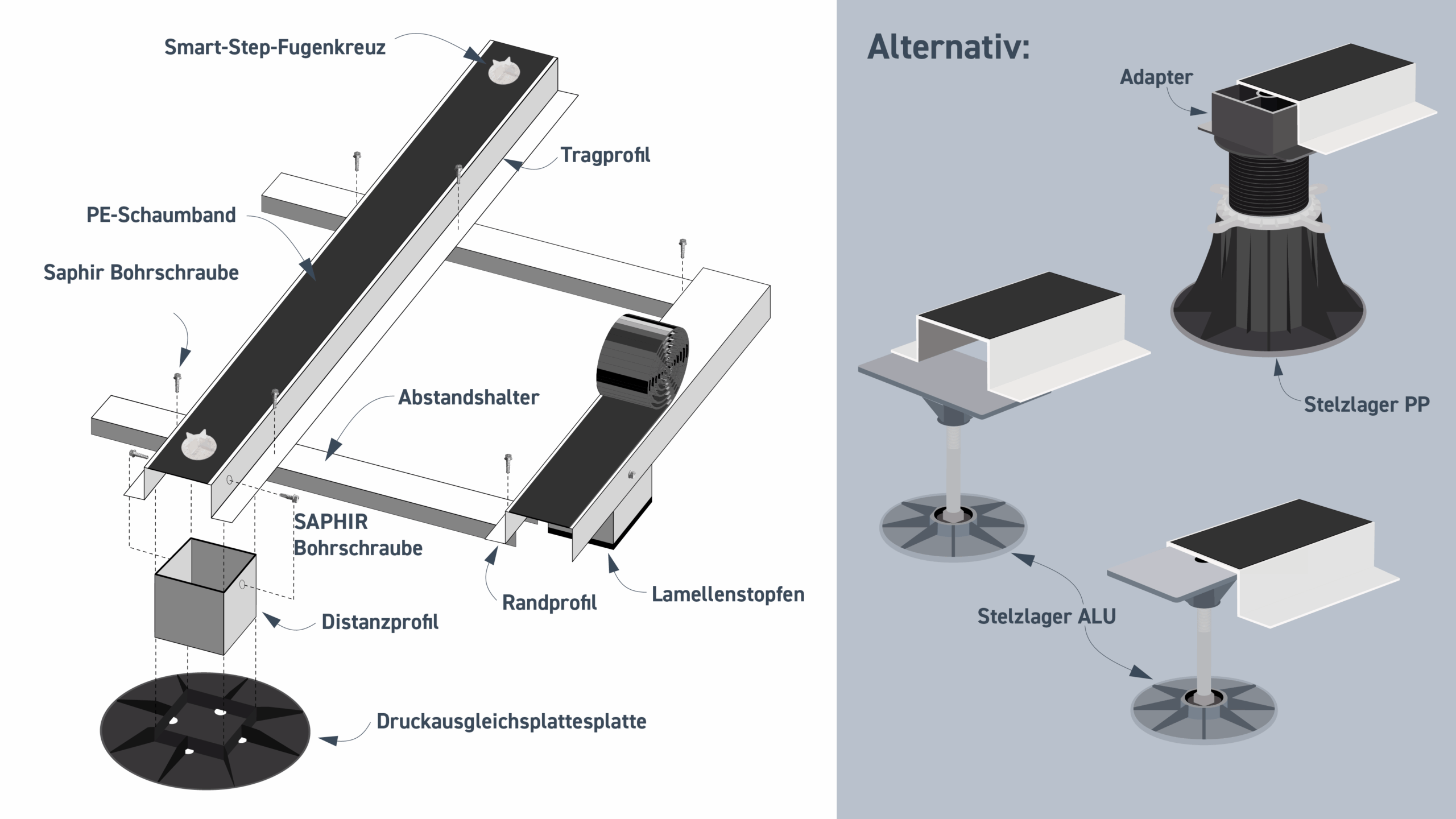 Smart-Step-Fugenkreuz

Tragprofil

PE-Schaumband

Saphir Bohrschraube

Abstandshalter

SAPHIR Bohrschraube

Randprofil

Lamellenstopfen

Distanzprofil

Druckausgleichsplattesplatte

Alternativ:

Adapter

Stelzlager PP

Stelzlager ALU